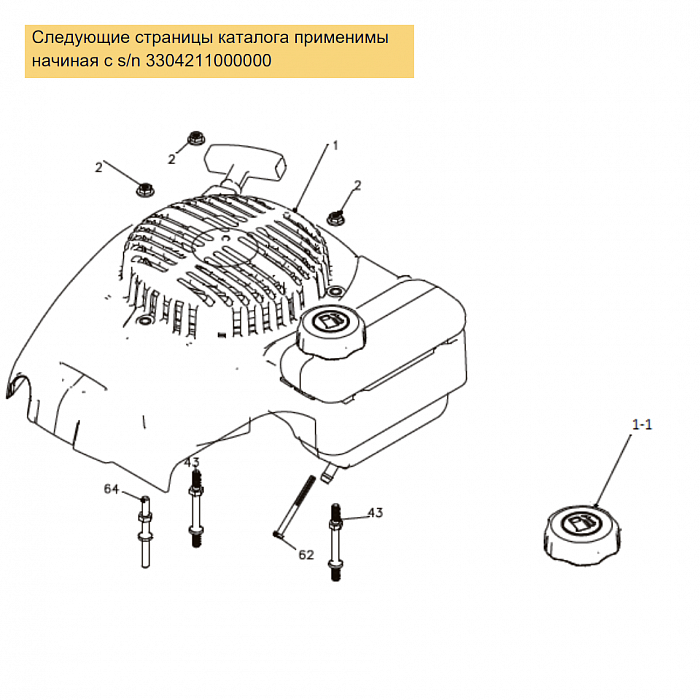 Следующие страницы каталога применимы начиная с s/n 3304211000000

2

2

1

2

1-1

43

64

43

62