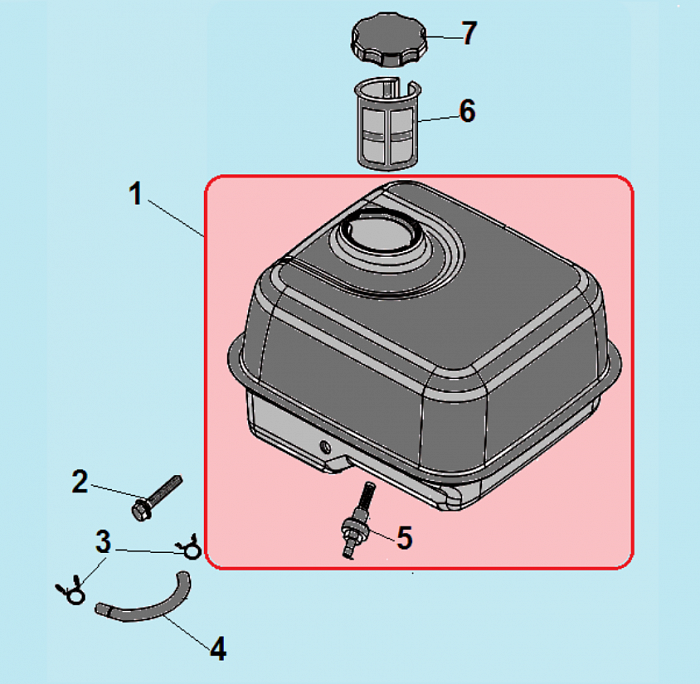 7
6
1
2
3
5
4