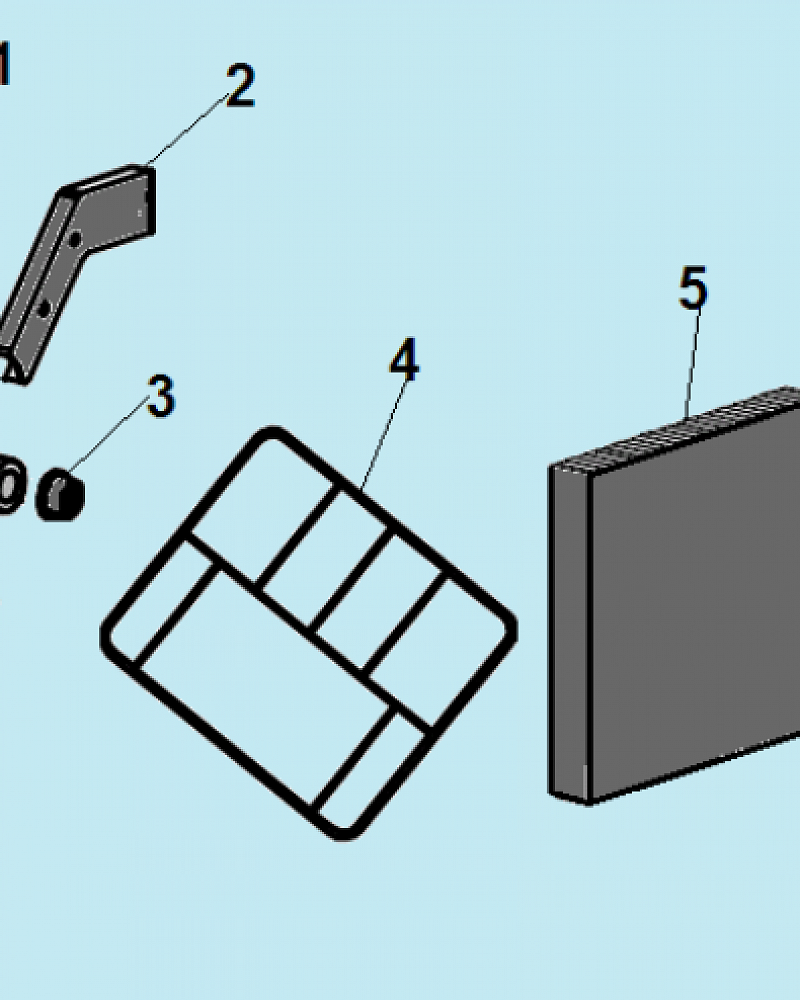 1
2
3
4
5