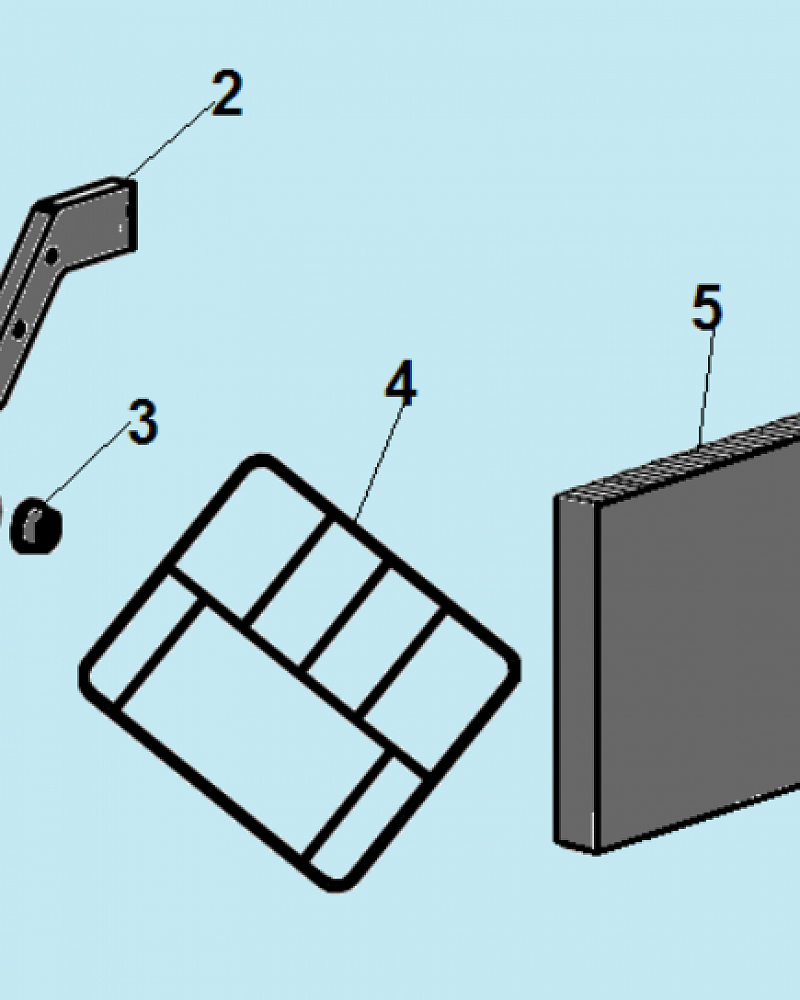 2

3

4

5